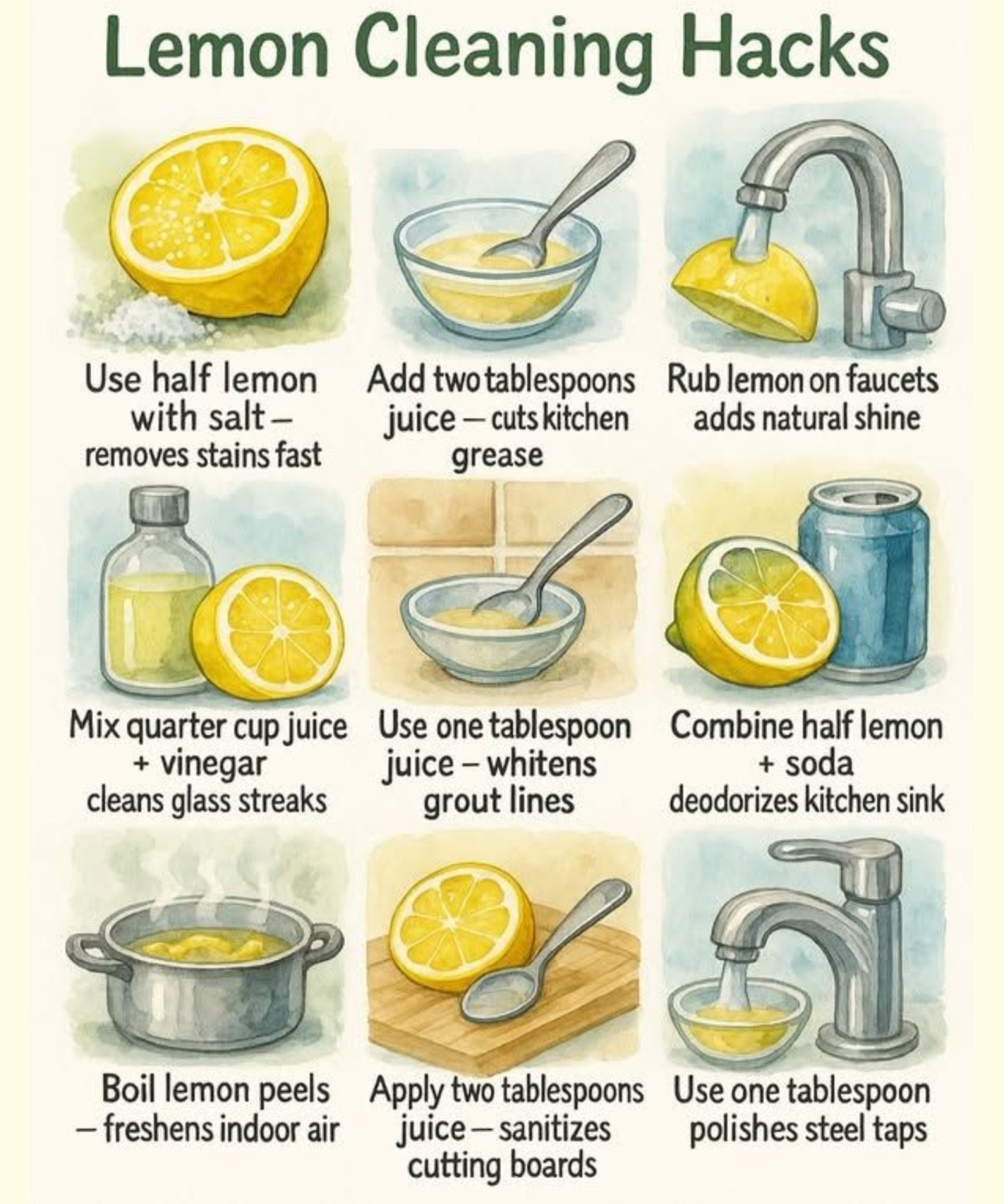 Lemon Cleaning Hacks

Use half lemon with salt – removes stains fast

Add two tablespoons juice – cuts kitchen grease

Rub lemon on faucets adds natural shine

Mix quarter cup juice + vinegar cleans glass streaks

Use one tablespoon juice – whitens grout lines

Combine half lemon + soda deodorizes kitchen sink

Boil lemon peels – freshens indoor air

Apply two tablespoons juice – sanitizes cutting boards

Use one tablespoon polishes steel taps